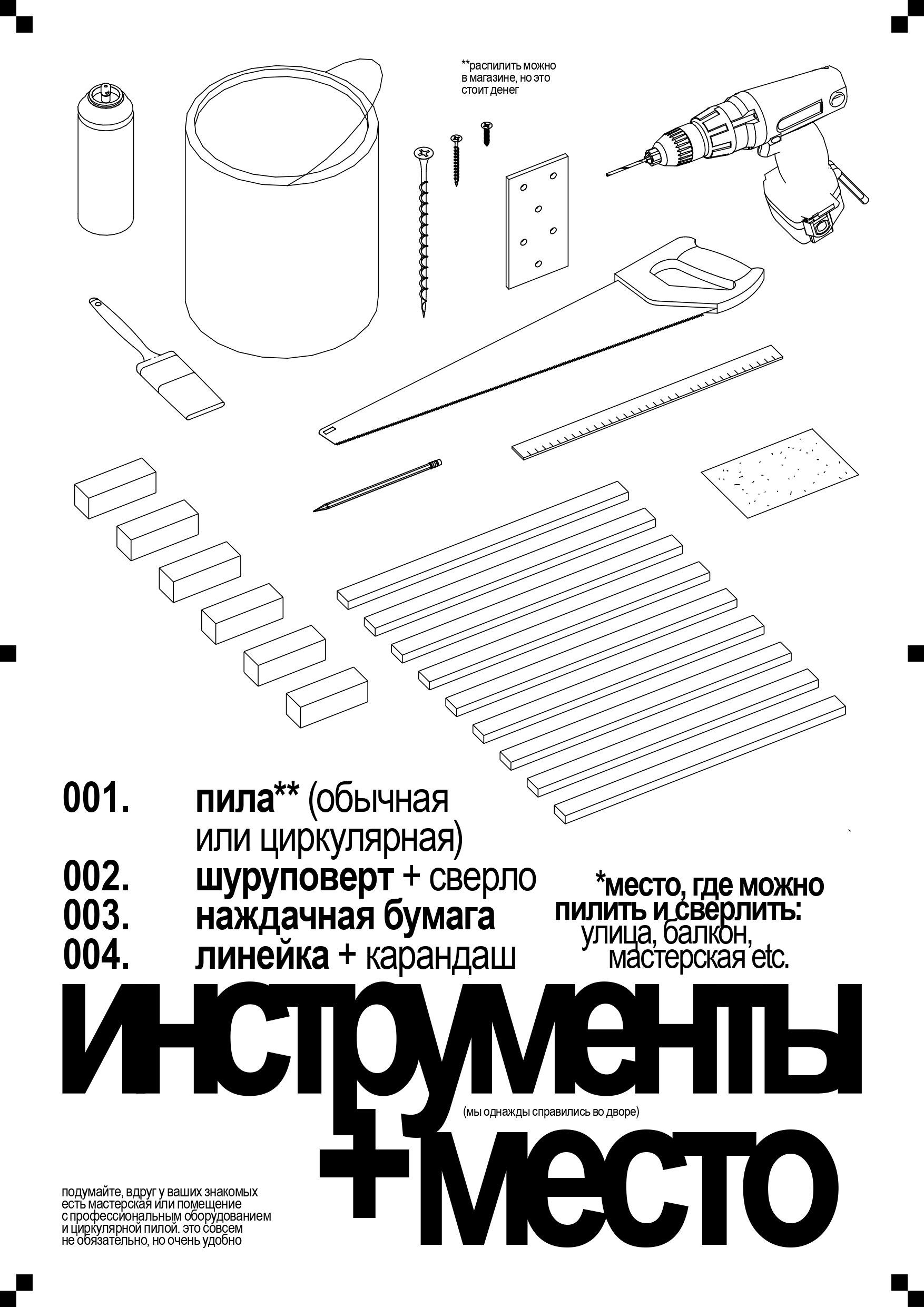 **распилить можно в магазине, но это стоит денег

001. пила** (обычная или циркулярная)
002. шуруповерт + сверло
003. наждачная бумага
004. линейка + карандаш

*место, где можно пилить и сверлить: улица, балкон, мастерская etc.

инструменты

(мы однажды справились во дворе)

+место

подумайте, вдруг у ваших знакомых есть мастерская или помещение с профессиональным оборудованием и циркулярной пилой. это совсем не обязательно, но очень удобно